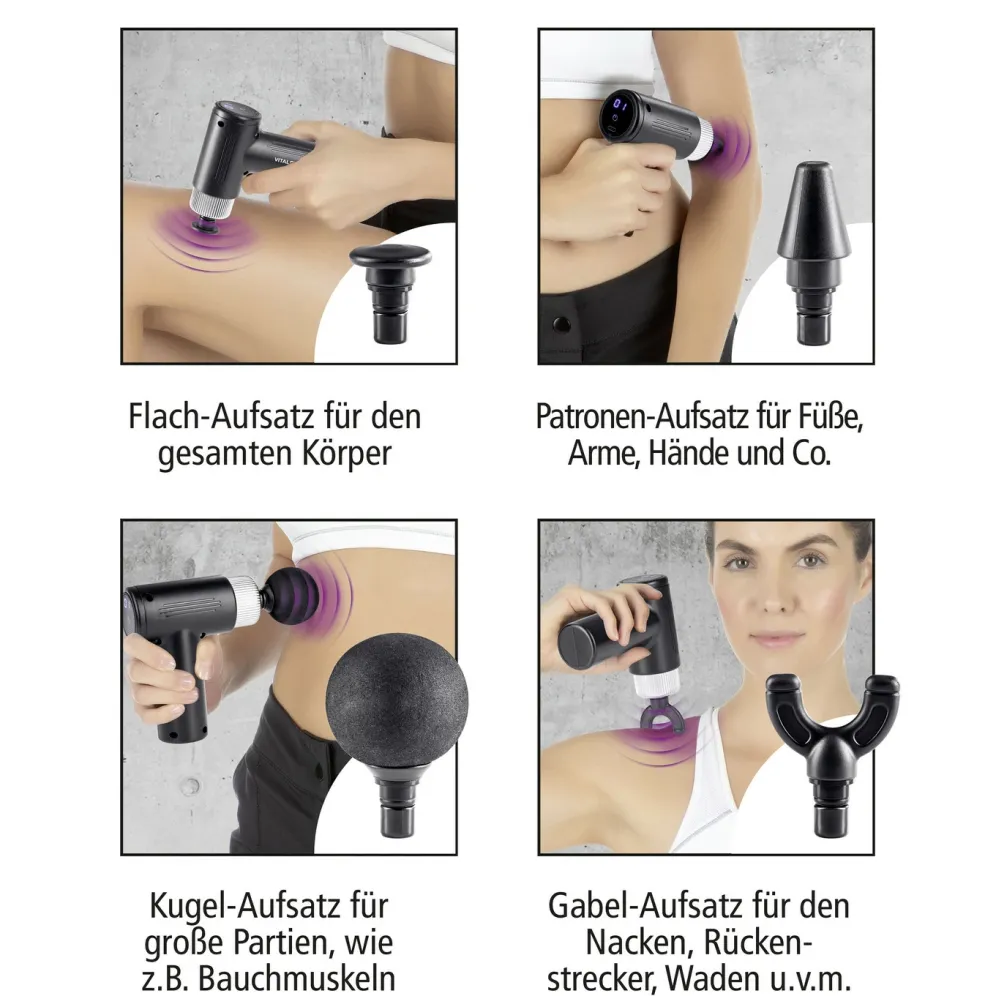 VITAL

Flach-Aufsatz für den gesamten Körper

Patronen-Aufsatz für Füße, Arme, Hände und Co.

Kugel-Aufsatz für große Partien, wie z.B. Bauchmuskeln

Gabel-Aufsatz für den Nacken, Rückenstrecker, Waden u.v.m.