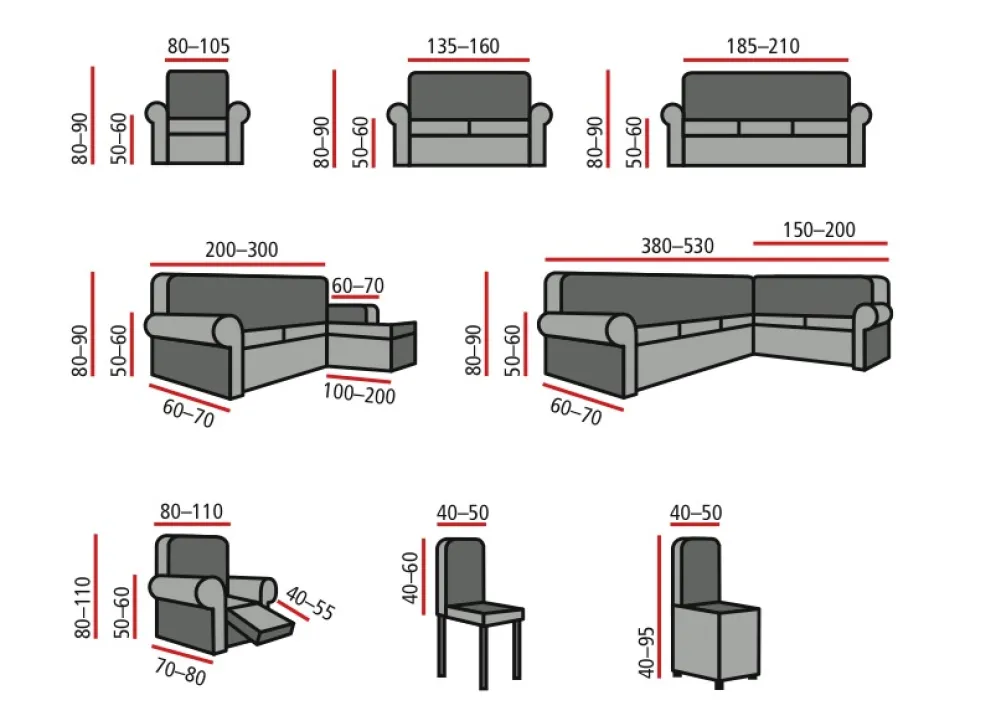 80–105
80–90
50–60

135–160
80–90
50–60

185–210
80–90
50–60

200–300
60–70
80–90
50–60
60–70
100–200

380–530
150–200
80–90
50–60
60–70

80–110
80–110
50–60
40–55
70–80

40–50
40–60

40–50
40–95